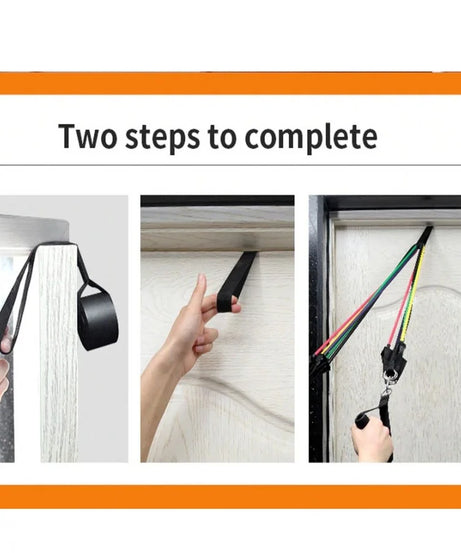 Two steps to complete