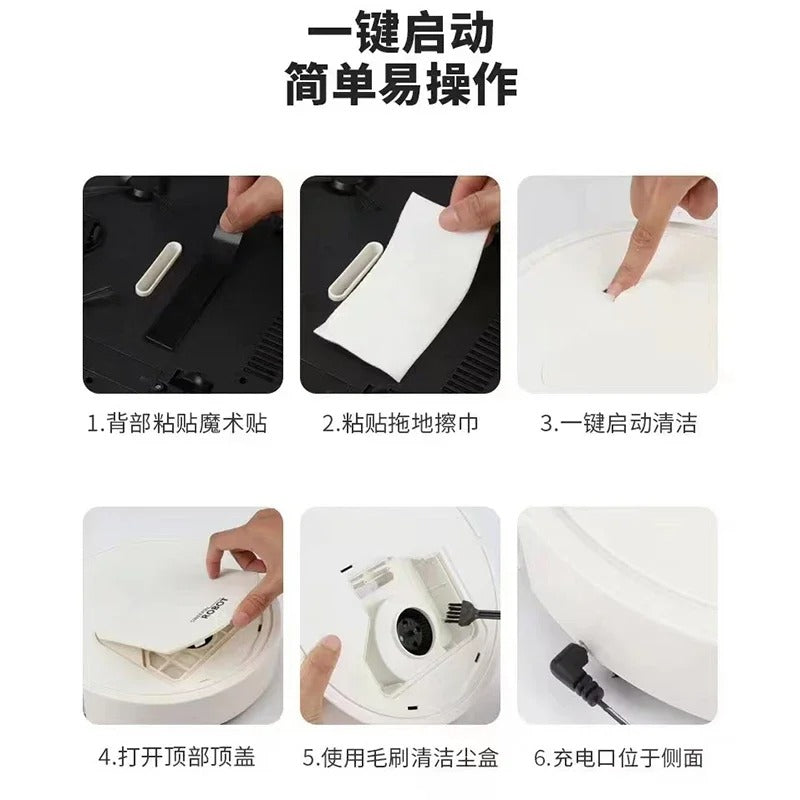 一键启动
简单易操作

1.背部粘贴魔术贴

2.粘贴拖地擦巾

3.一键启动清洁

ROBOT

4.打开顶部顶盖

5.使用毛刷清洁尘盒

6.充电口位于侧面