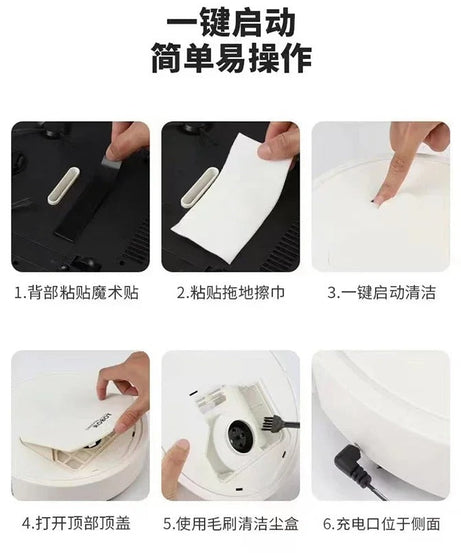 一键启动
简单易操作

1.背部粘贴魔术贴

2.粘贴拖地擦巾

3.一键启动清洁

4.打开顶部顶盖

5.使用毛刷清洁尘盒

6.充电口位于侧面