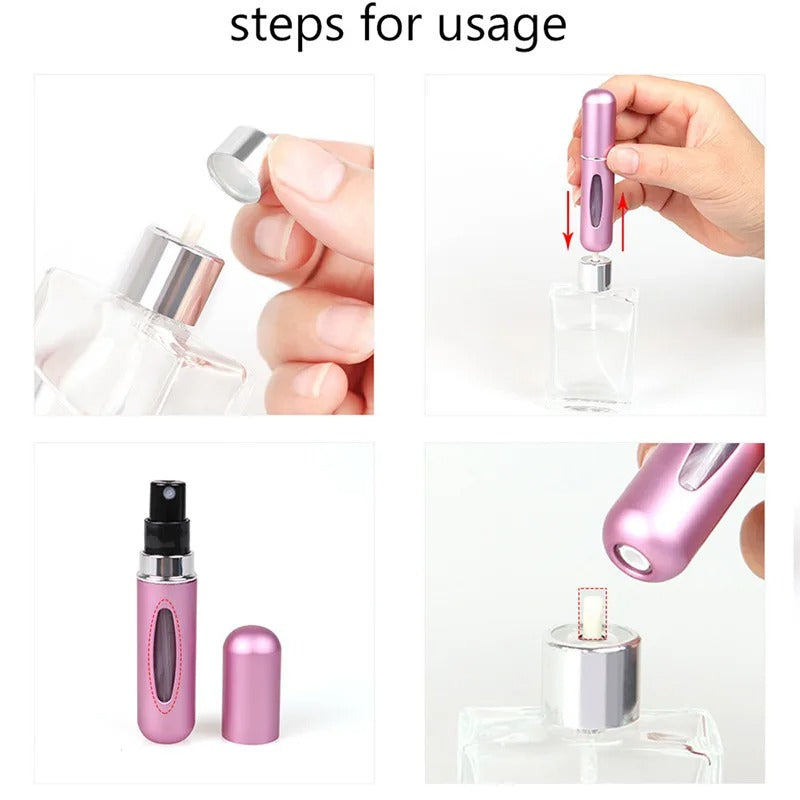 steps for usage