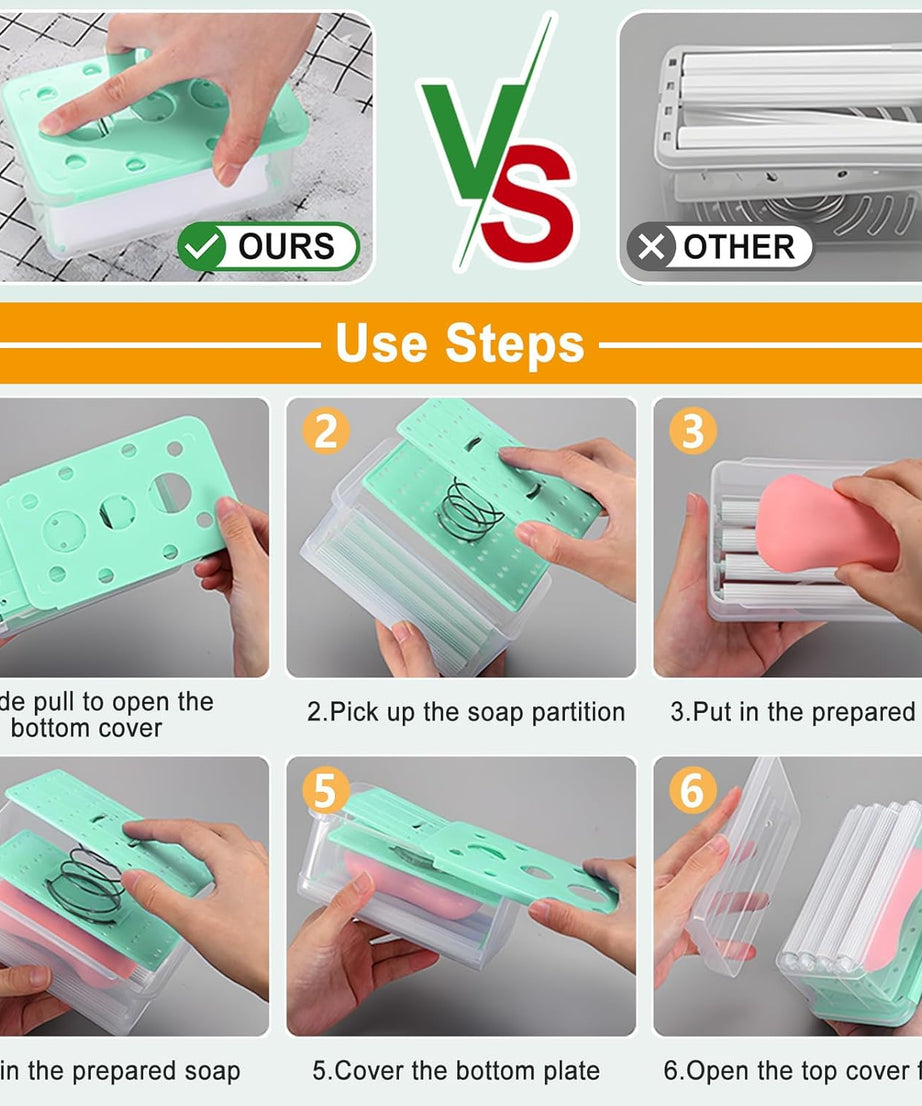 OURS

VS

OTHER

Use Steps

2

3

de pull to open the bottom cover

2.Pick up the soap partition

3.Put in the prepared

5

6

in the prepared soap

5.Cover the bottom plate

6.Open the top cover f